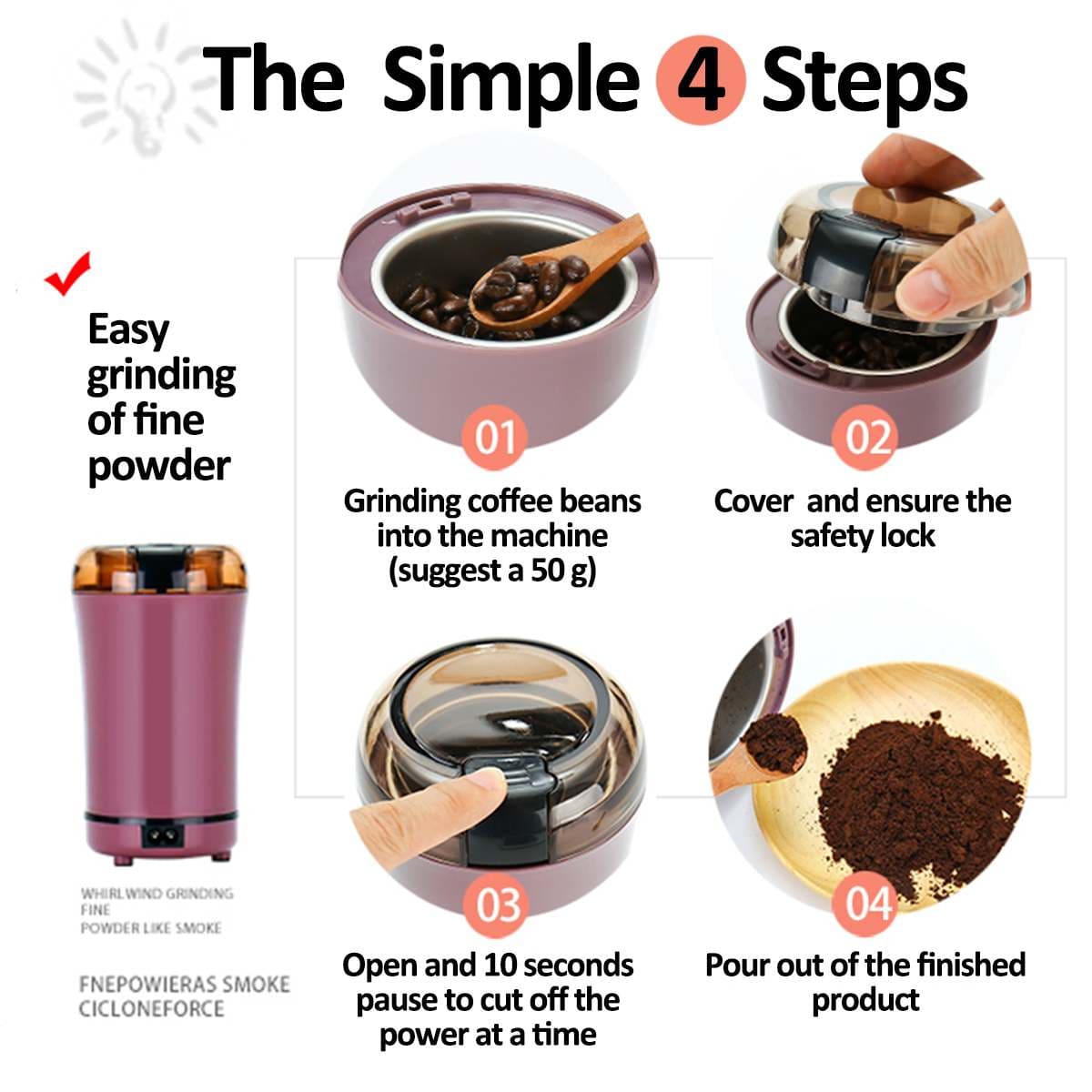 The Simple 4 Steps

Easy grinding of fine powder

WHIRLWIND GRINDING FINE POWDER LIKE SMOKE

FNEPOWIERAS SMOKE CICLONEFORCE

01

Grinding coffee beans into the machine (suggest a 50 g)

02

Cover and ensure the safety lock

03

Open and 10 seconds pause to cut off the power at a time

04

Pour out of the finished product